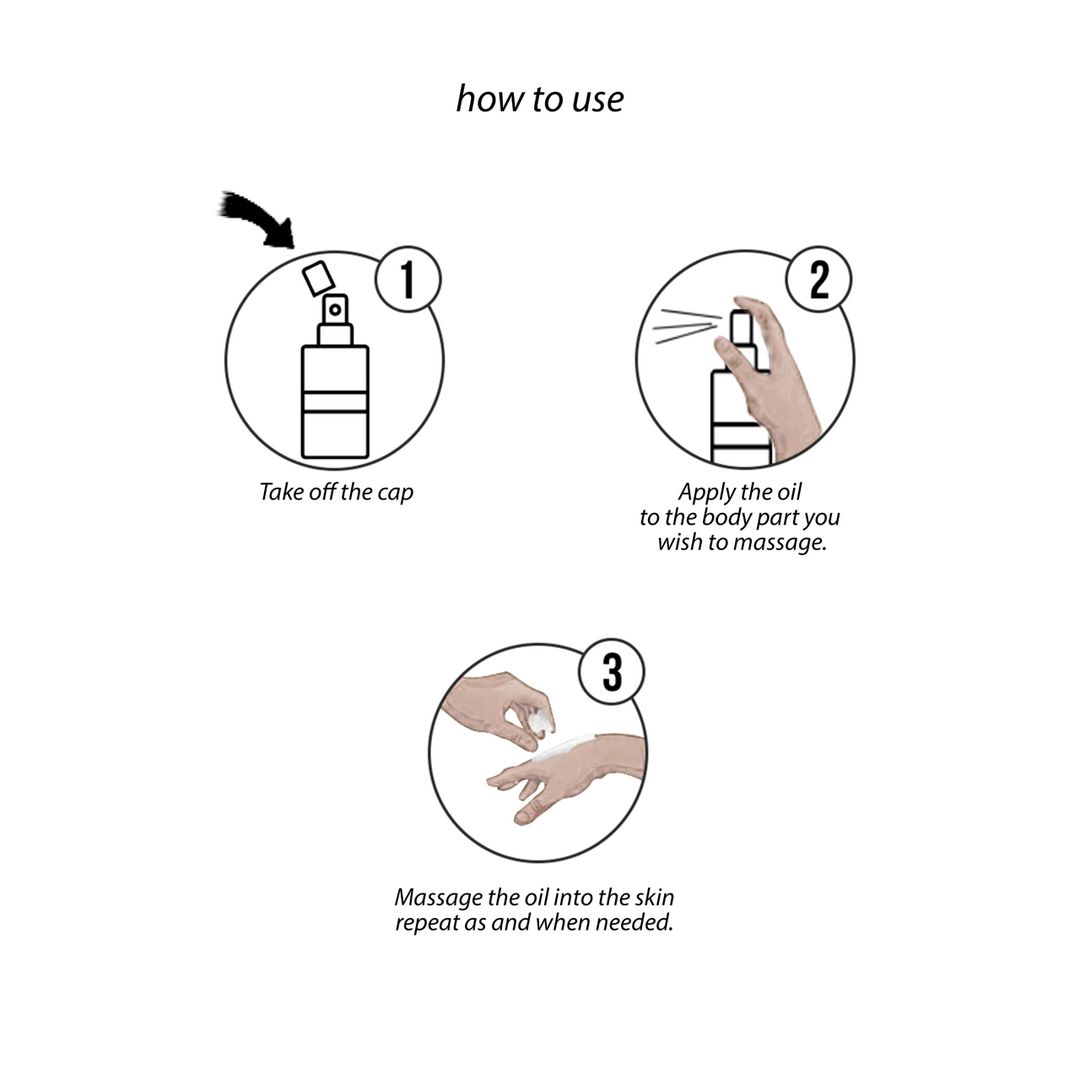 how to use

1

Take off the cap

2

Apply the oil to the body part you wish to massage.

3

Massage the oil into the skin repeat as and when needed.